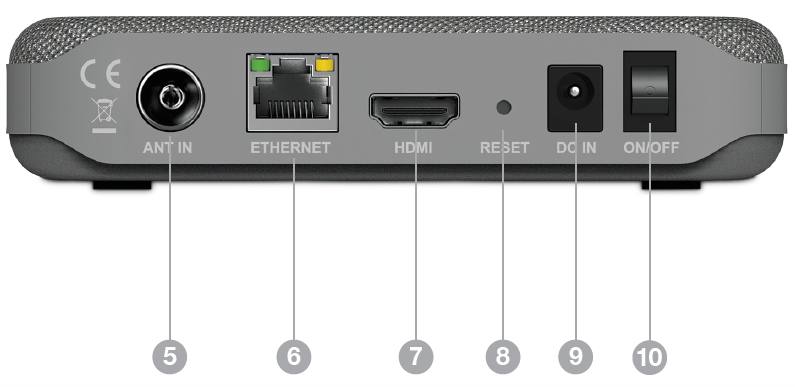 CE

ANT IN

ETHERNET

HDMI

RESET

DC IN

ON/OFF

5

6

7

8

9

10